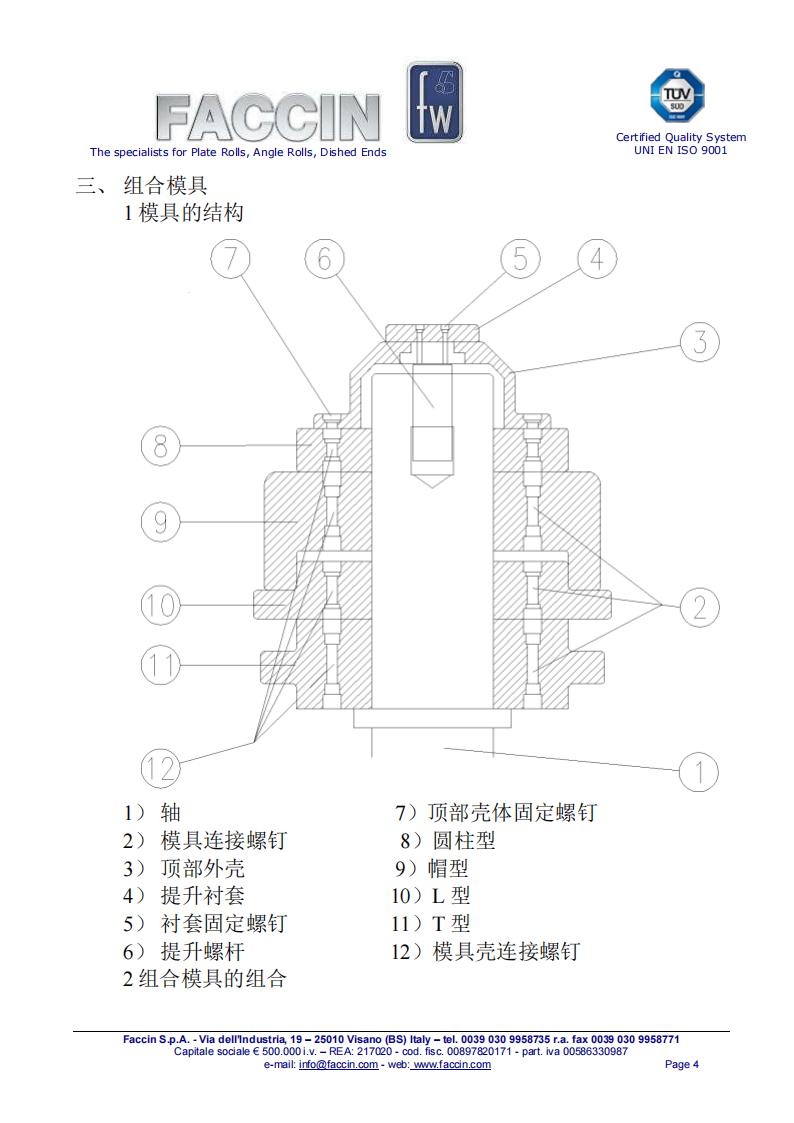 FACCIN fw
The specialists for Plate Rolls, Angle Rolls, Dished Ends

TÜV SÜD
Certified Quality System
UNI EN ISO 9001

三、 组合模具
1 模具的结构

7 6 5 4 3 8 9 10 11 2 12 1

1） 轴
2） 模具连接螺钉
3） 顶部外壳
4） 提升衬套
5） 衬套固定螺钉
6） 提升螺杆
7）顶部壳体固定螺钉
8）圆柱型
9）帽型
10）L 型
11）T 型
12）模具壳连接螺钉
2 组合模具的组合

Faccin S.p.A. - Via dell'Industria, 19 – 25010 Visano (BS) Italy – tel. 0039 030 9958735 r.a. fax 0039 030 9958771
Capitale sociale € 500.000 i.v. – REA: 217020 - cod. fisc. 00897820171 - part. iva 00586330987
e-mail: info@faccin.com - web: www.faccin.com
Page 4